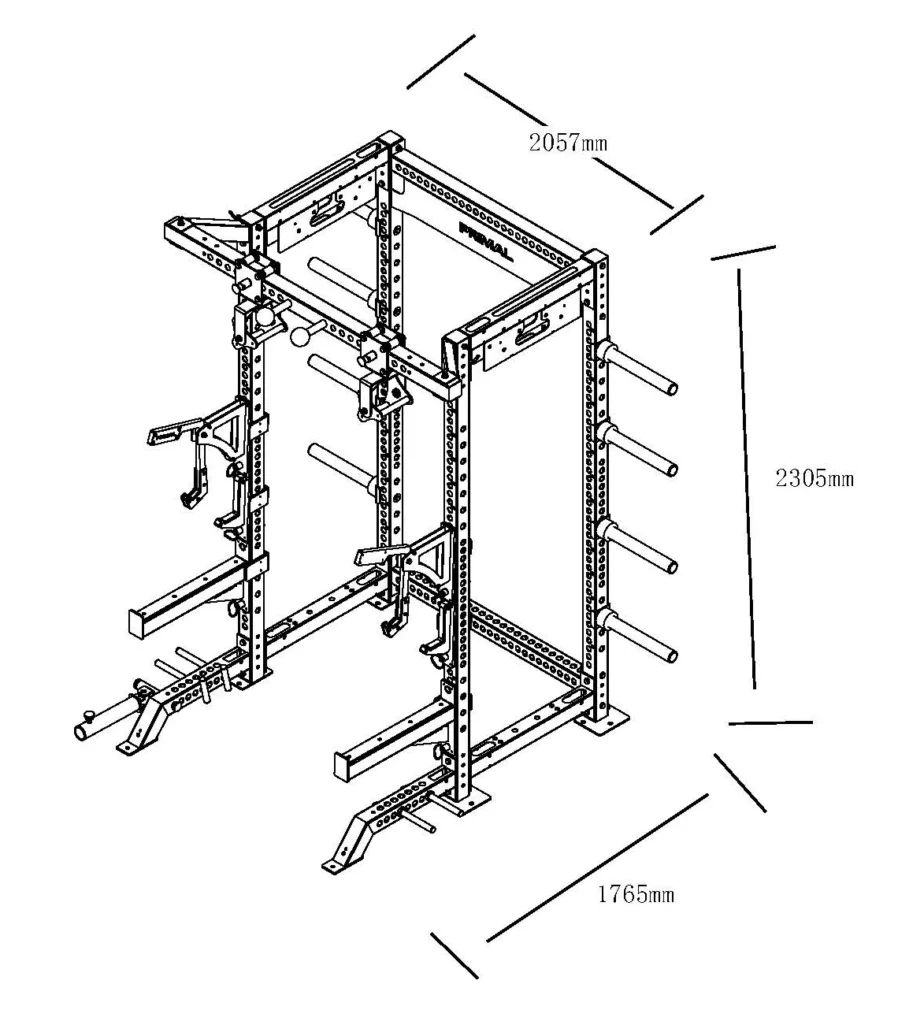 2057mm

PRIMAL

2305mm

1765mm